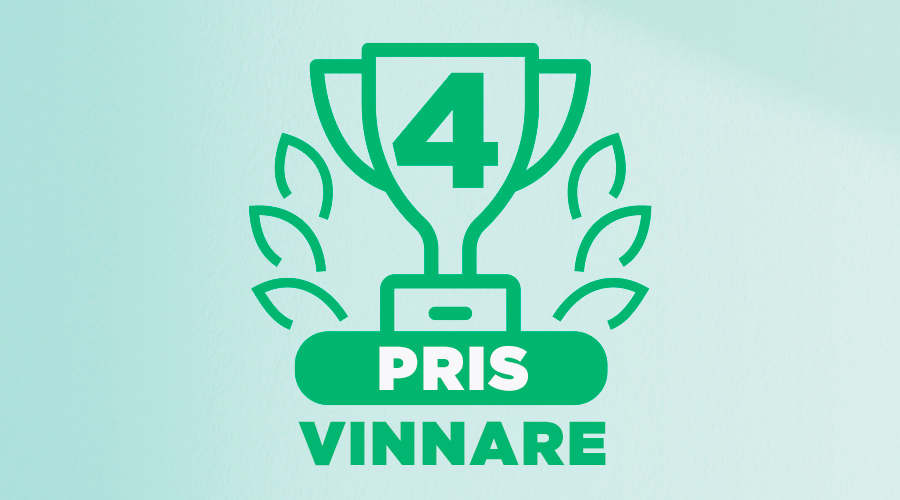 4

PRIS
VINNARE