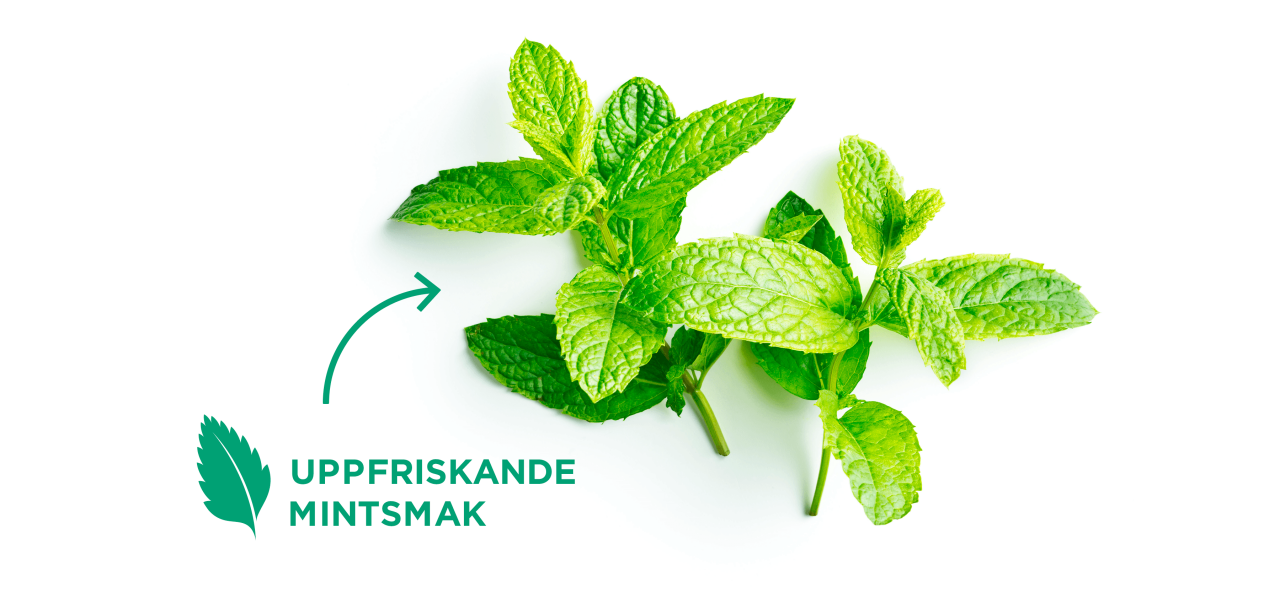 UPPFRISKANDE MINTSMAK