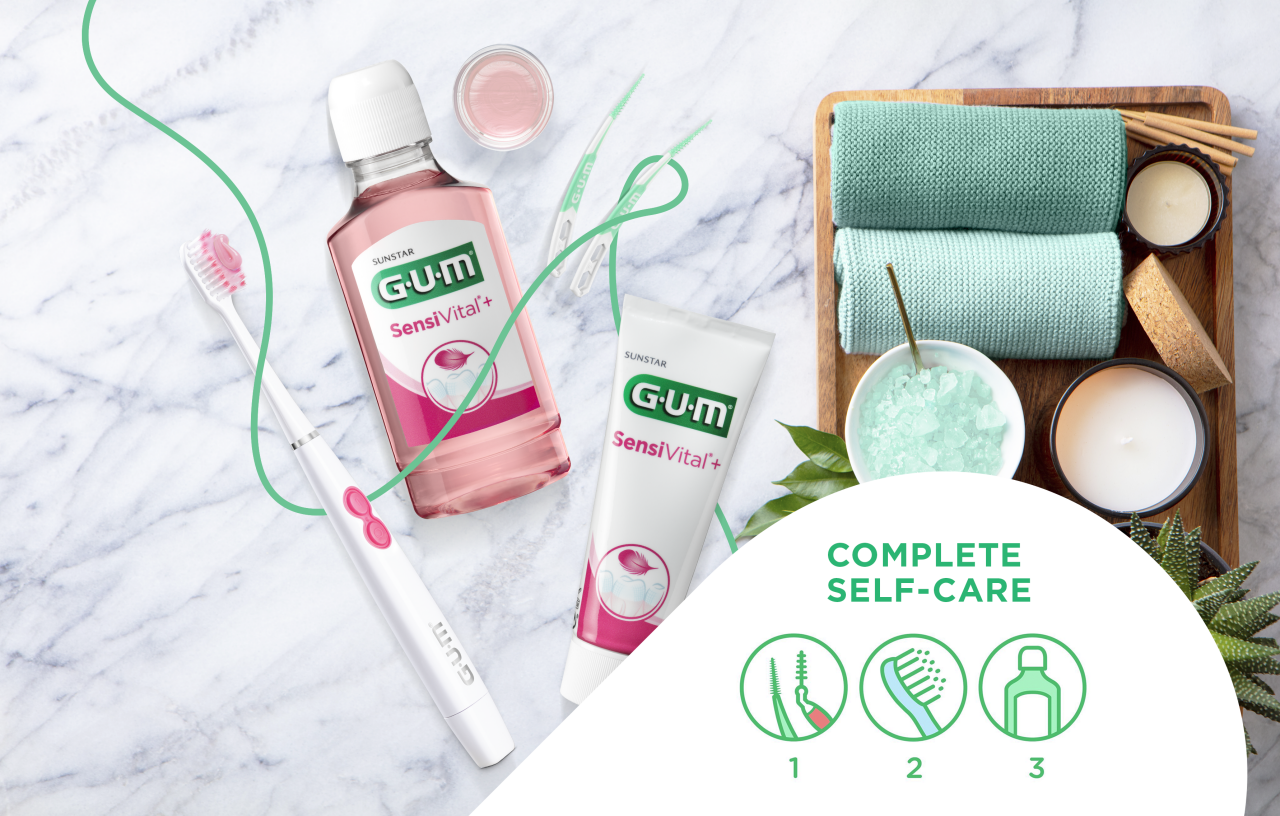 SUNSTAR
G·U·M
SensiVital+

SUNSTAR
G·U·M
SensiVital+

G·U·M

COMPLETE
SELF-CARE

1
2
3