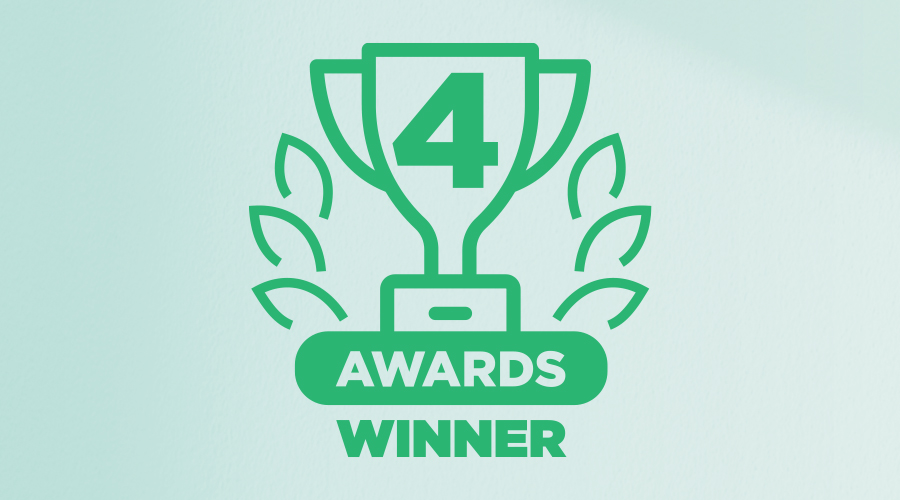 4
AWARDS
WINNER