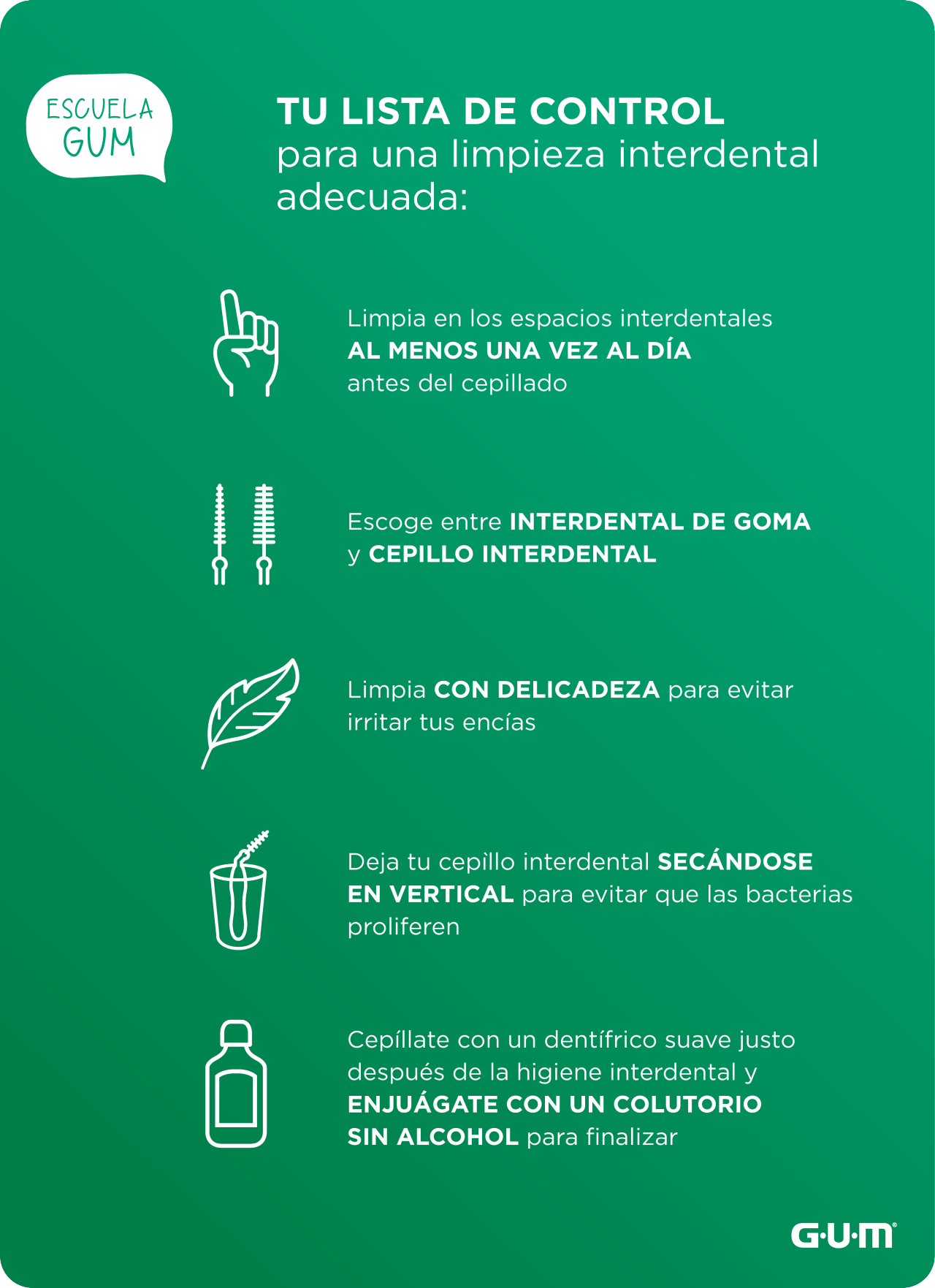 ESCUELA GUM

TU LISTA DE CONTROL
para una limpieza interdental adecuada:

Limpia en los espacios interdentales AL MENOS UNA VEZ AL DÍA antes del cepillado

Escoge entre INTERDENTAL DE GOMA y CEPILLO INTERDENTAL

Limpia CON DELICADEZA para evitar irritar tus encías

Deja tu cepìllo interdental SECÁNDOSE EN VERTICAL para evitar que las bacterias proliferen

Cepíllate con un dentífrico suave justo después de la higiene interdental y ENJUÁGATE CON UN COLUTORIO SIN ALCOHOL para finalizar

G·U·M®