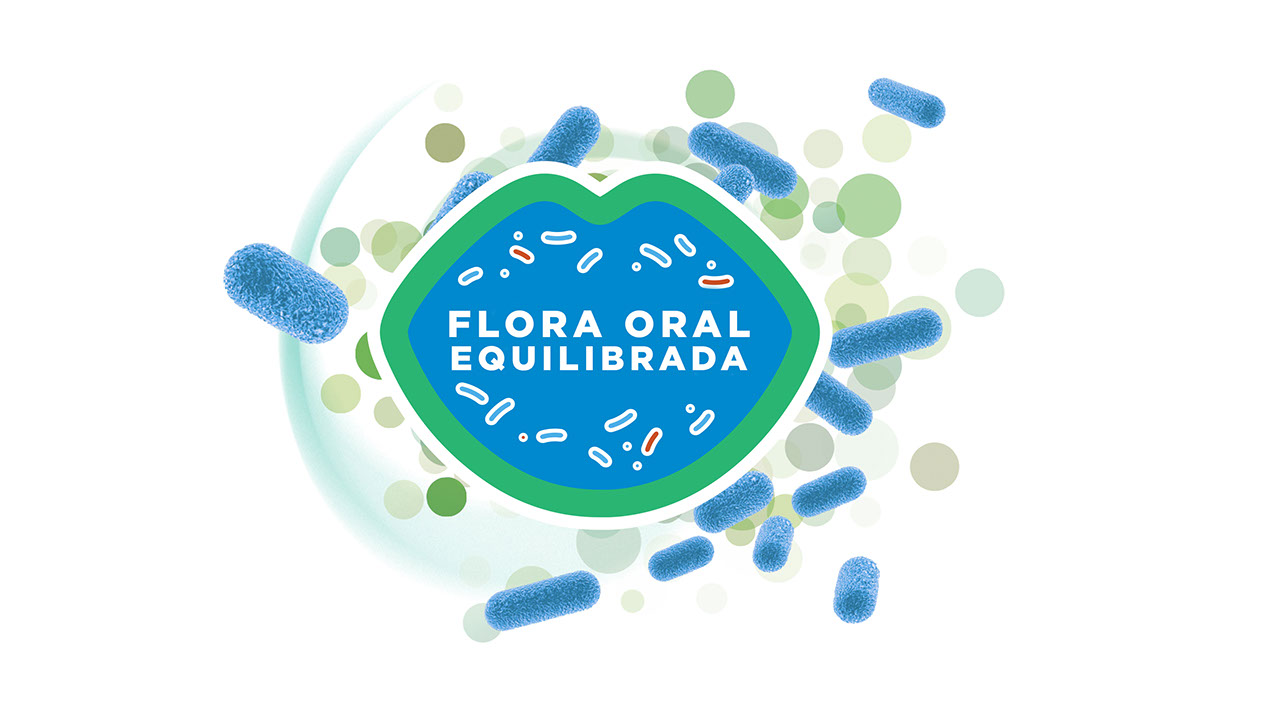 FLORA ORAL
EQUILIBRADA