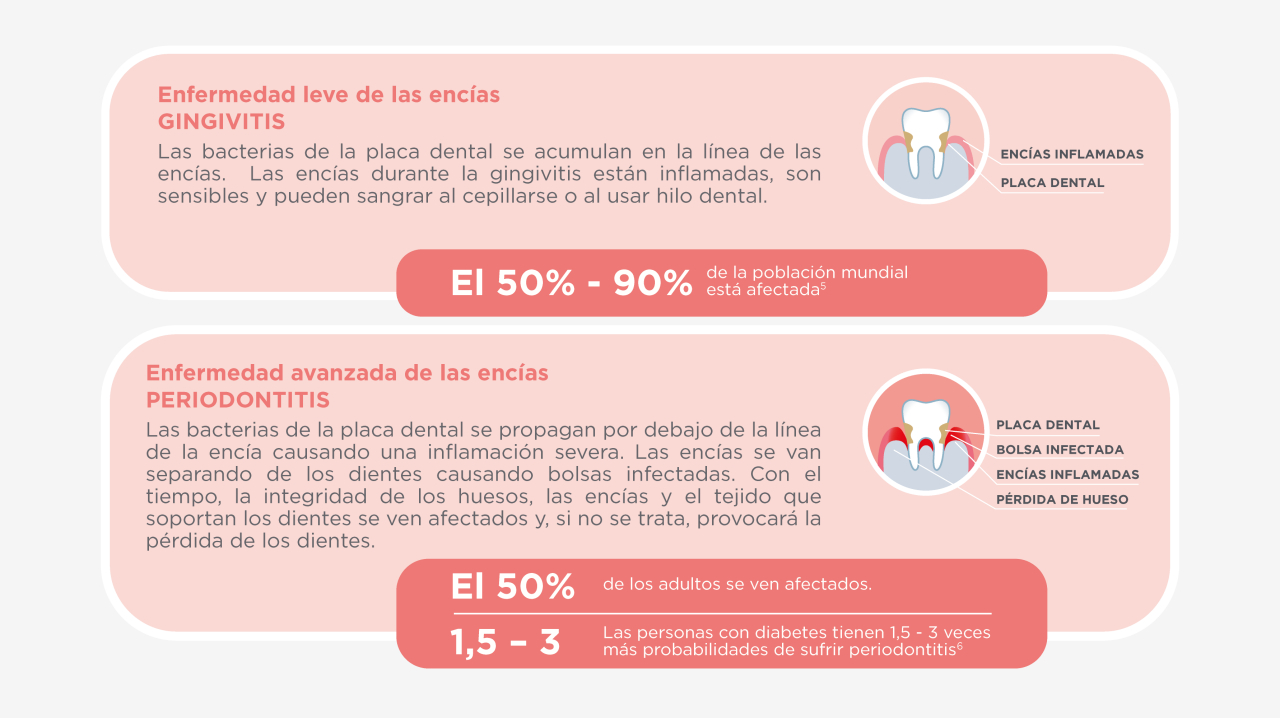 Enfermedad leve de las encías
GINGIVITIS

Las bacterias de la placa dental se acumulan en la línea de las encías. Las encías durante la gingivitis están inflamadas, son sensibles y pueden sangrar al cepillarse o al usar hilo dental.

ENCÍAS INFLAMADAS
PLACA DENTAL

El 50% - 90% de la población mundial está afectada$^5$

Enfermedad avanzada de las encías
PERIODONTITIS

Las bacterias de la placa dental se propagan por debajo de la línea de la encía causando una inflamación severa. Las encías se van separando de los dientes causando bolsas infectadas. Con el tiempo, la integridad de los huesos, las encías y el tejido que soportan los dientes se ven afectados y, si no se trata, provocará la pérdida de los dientes.

PLACA DENTAL
BOLSA INFECTADA
ENCÍAS INFLAMADAS
PÉRDIDA DE HUESO

El 50% de los adultos se ven afectados.

1,5 – 3 Las personas con diabetes tienen 1,5 - 3 veces más probabilidades de sufrir periodontitis$^6$