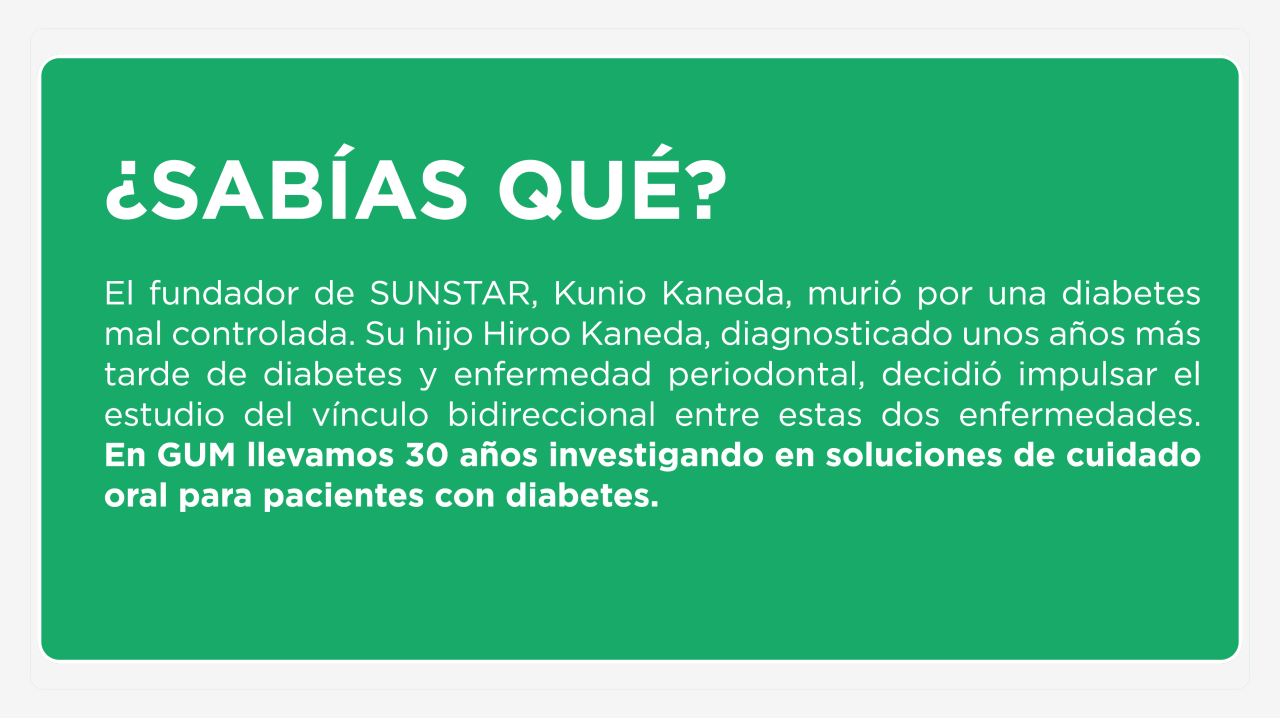 ¿SABÍAS QUÉ?

El fundador de SUNSTAR, Kunio Kaneda, murió por una diabetes mal controlada. Su hijo Hiroo Kaneda, diagnosticado unos años más tarde de diabetes y enfermedad periodontal, decidió impulsar el estudio del vínculo bidireccional entre estas dos enfermedades. En GUM llevamos 30 años investigando en soluciones de cuidado oral para pacientes con diabetes.