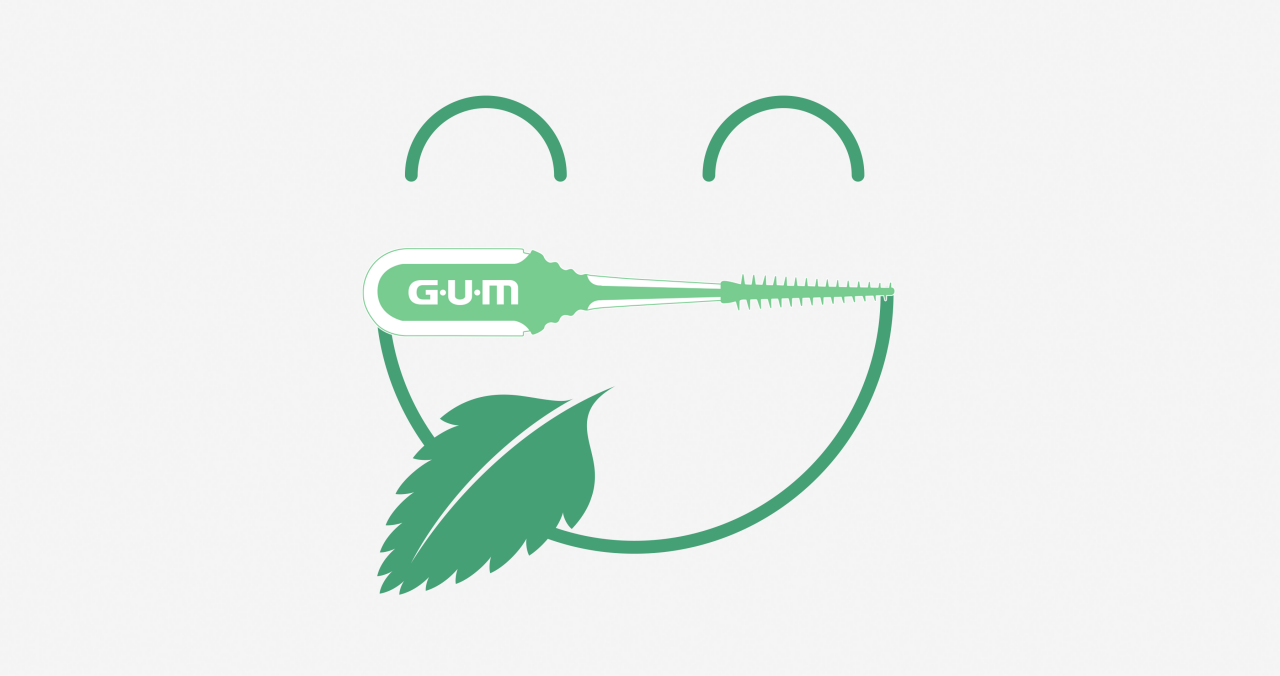 G·U·M