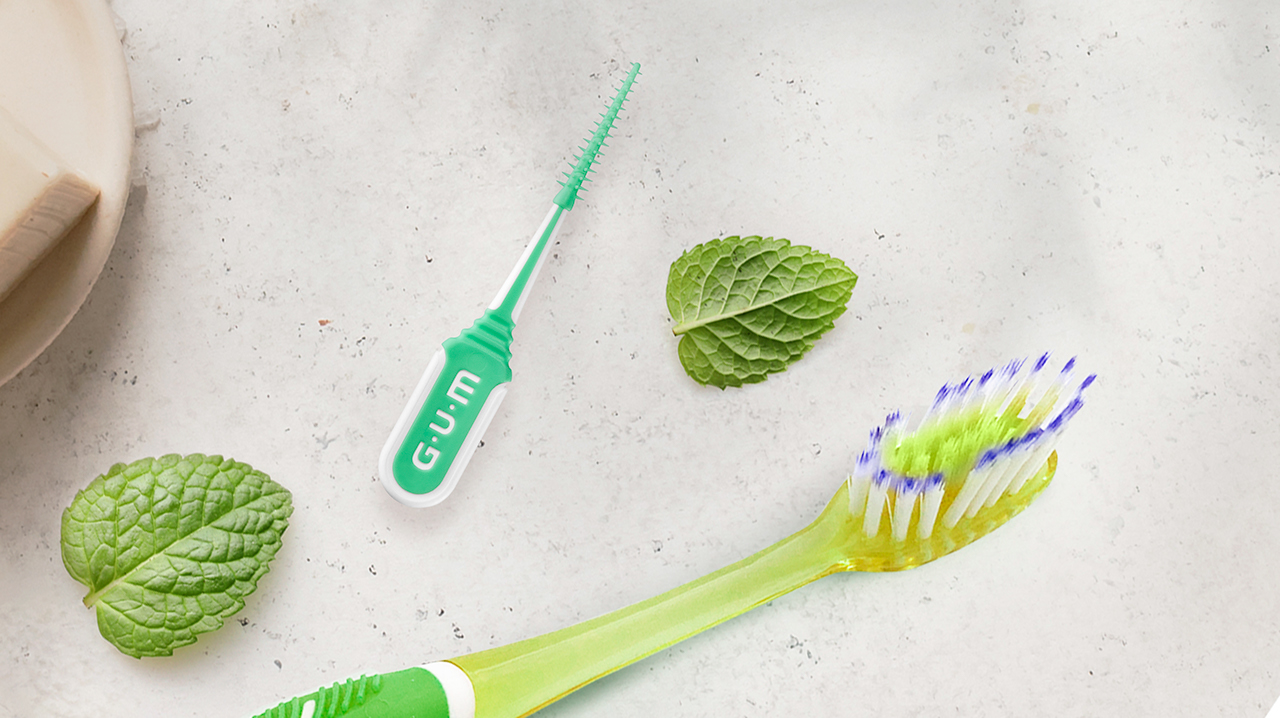 G·U·M