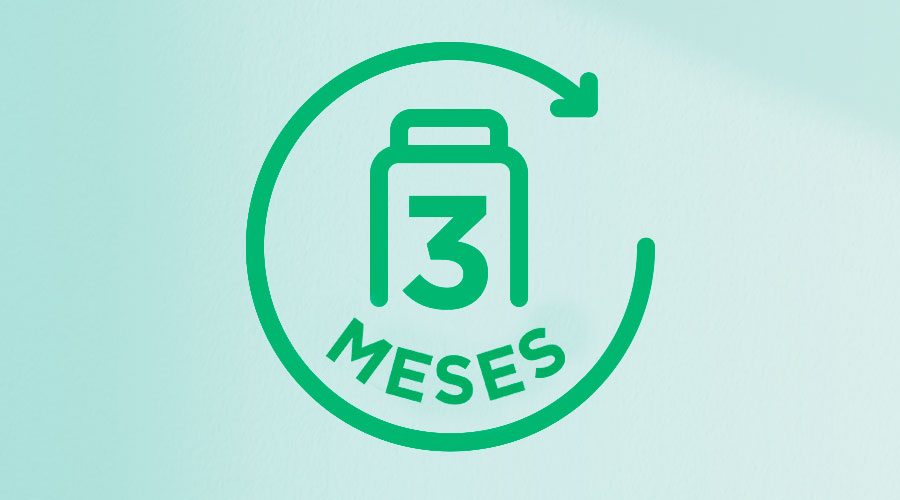 3
MESES